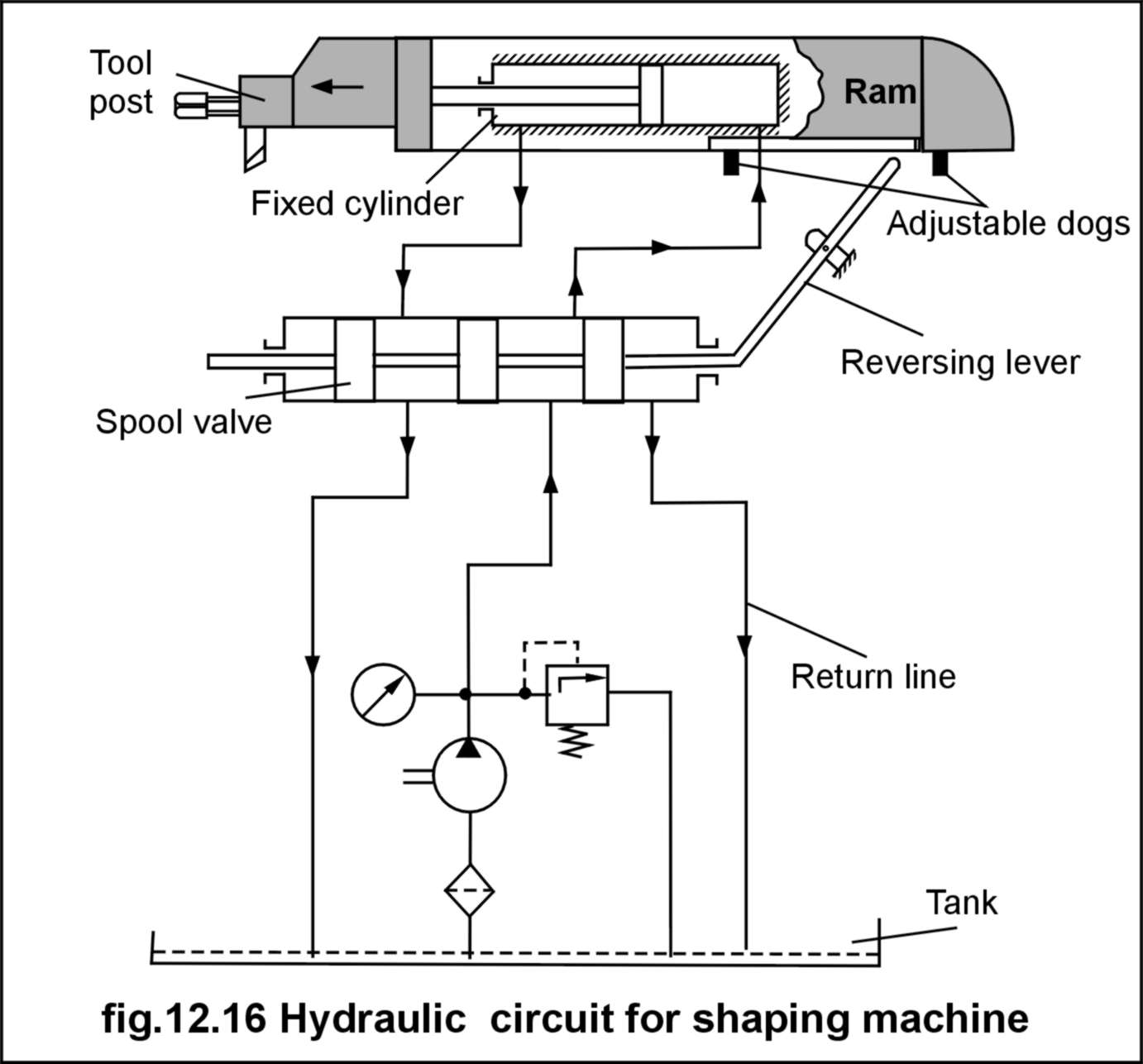 Tool post

Ram

Fixed cylinder

Adjustable dogs

Reversing lever

Spool valve

Return line

Tank

fig.12.16 Hydraulic circuit for shaping machine